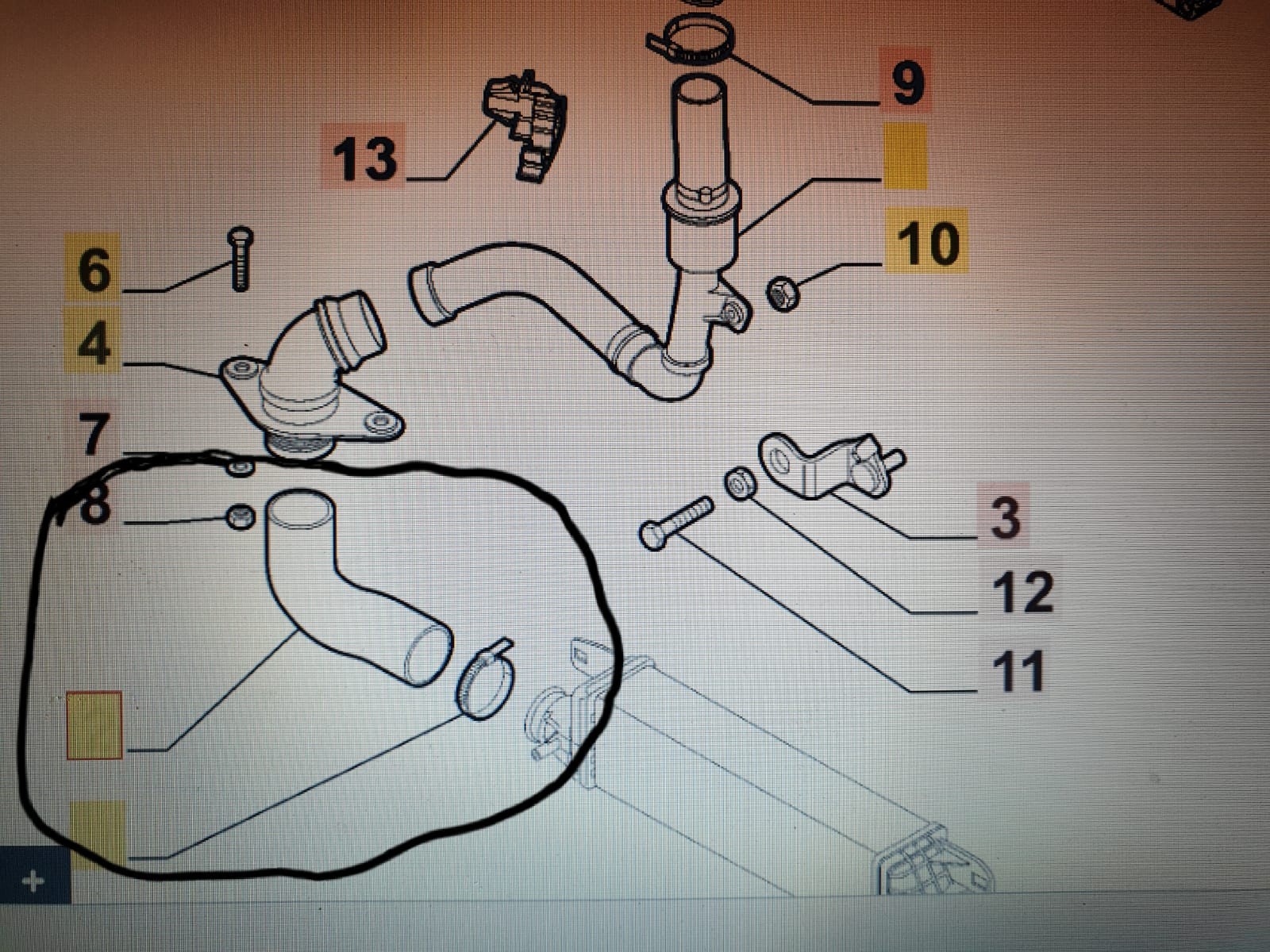 9
13
10
6
4
7
8
3
12
11
+