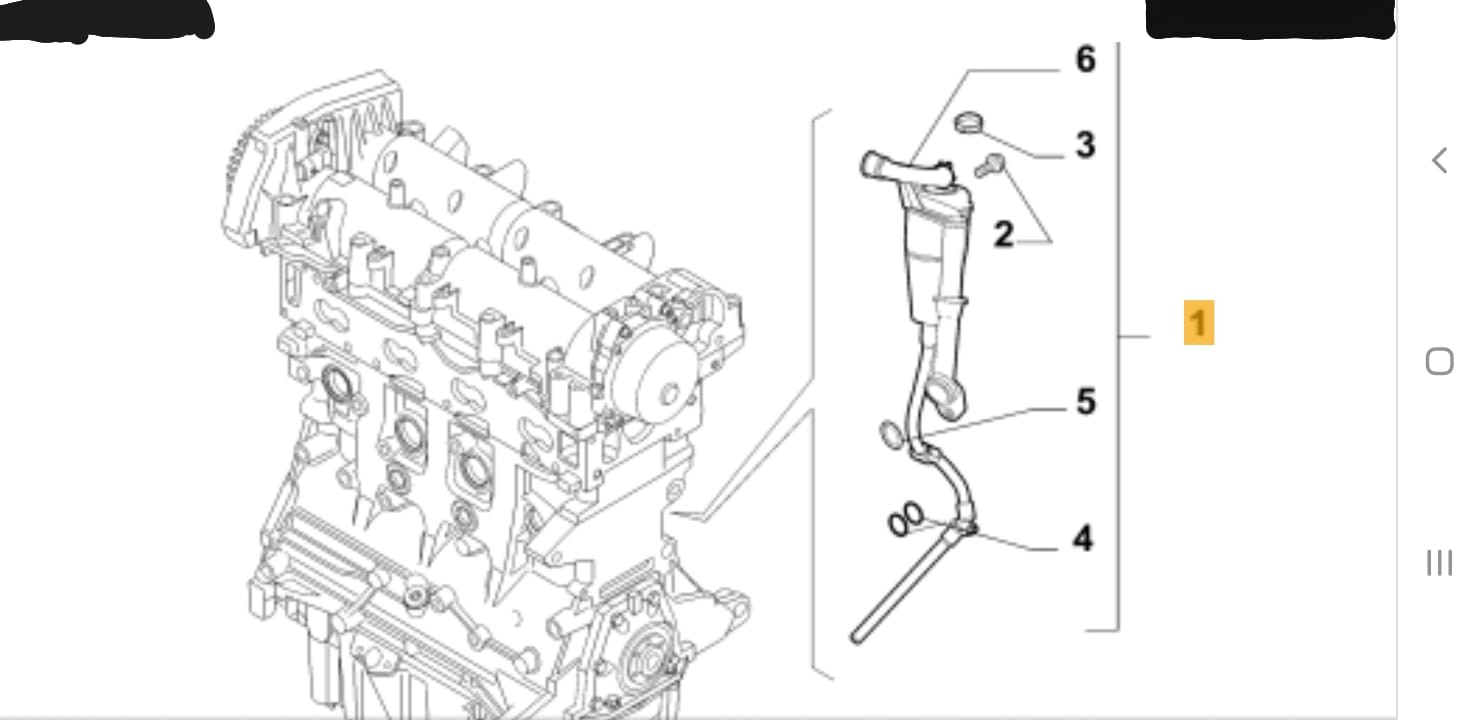 6
3
2
1
5
4